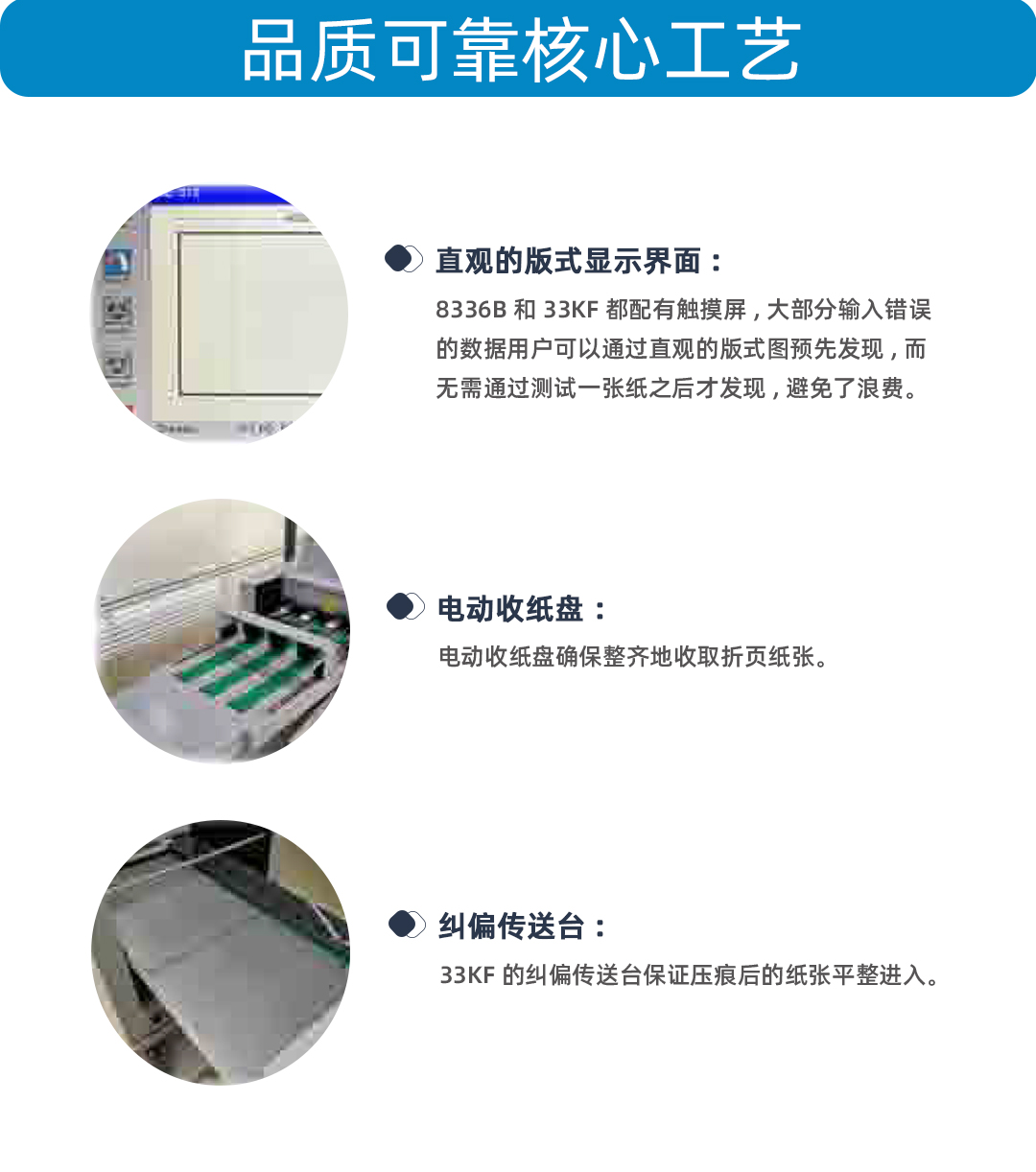 品质可靠核心工艺

直观的版式显示界面：

8336B 和 33KF 都配有触摸屏，大部分输入错误的数据用户可以通过直观的版式图预先发现，而无需通过测试一张纸之后才发现，避免了浪费。

电动收纸盘：

电动收纸盘确保整齐地收取折页纸张。

纠偏传送台：

33KF 的纠偏传送台保证压痕后的纸张平整进入。