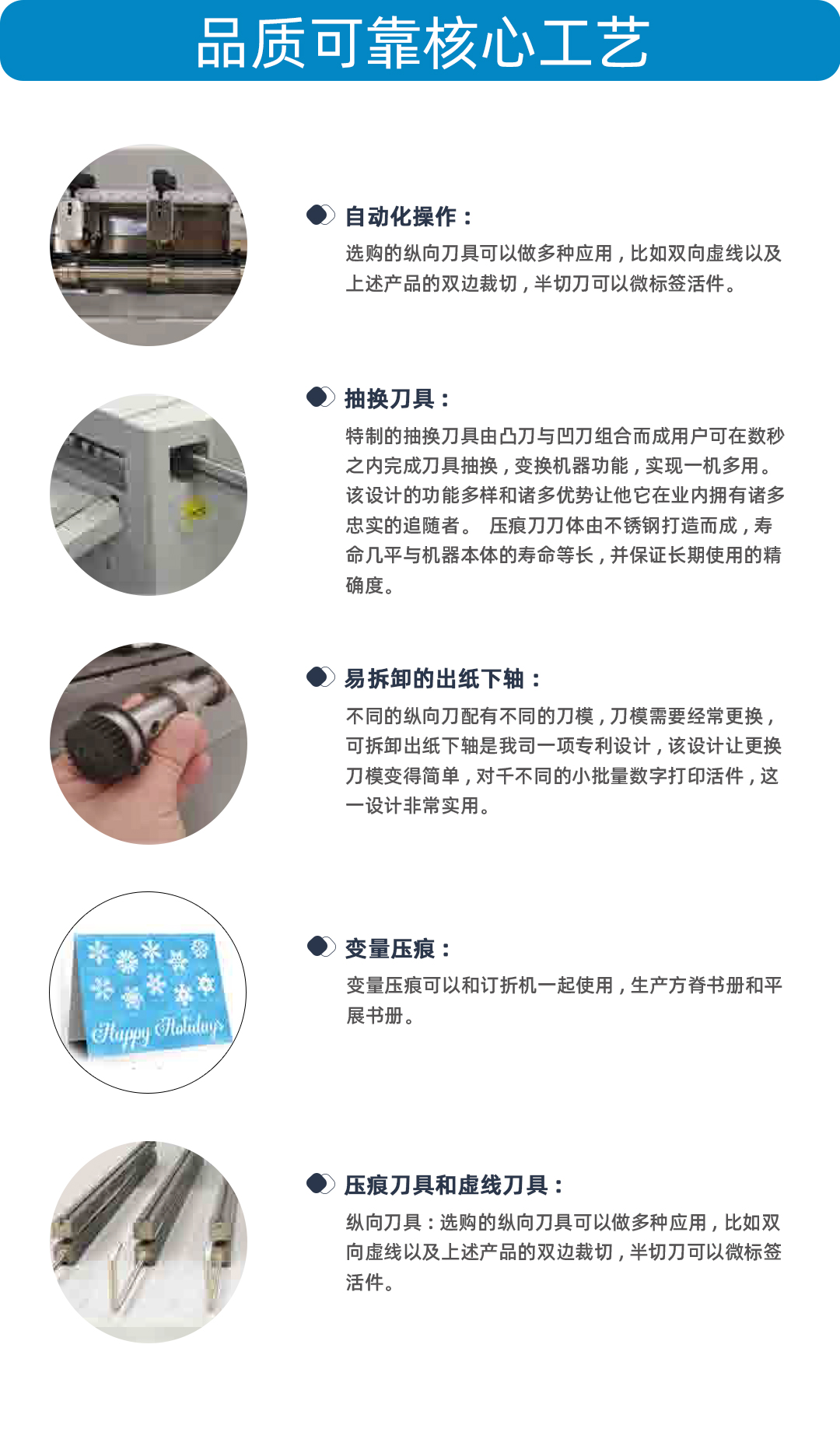 品质可靠核心工艺

自动化操作：

选购的纵向刀具可以做多种应用，比如双向虚线以及上述产品的双边裁切，半切刀可以微标签活件。

抽换刀具：

特制的抽换刀具由凸刀与凹刀组合而成用户可在数秒之内完成刀具抽换，变换机器功能，实现一机多用。该设计的功能多样和诸多优势让他它在业内拥有诸多忠实的追随者。 压痕刀刀体由不锈钢打造而成，寿命几平与机器本体的寿命等长，并保证长期使用的精确度。

易拆卸的出纸下轴：

不同的纵向刀配有不同的刀模，刀模需要经常更换，可拆卸出纸下轴是我司一项专利设计，该设计让更换刀模变得简单，对千不同的小批量数字打印活件，这一设计非常实用。

Happy Holidays

变量压痕：

变量压痕可以和订折机一起使用，生产方脊书册和平展书册。

压痕刀具和虚线刀具：

纵向刀具：选购的纵向刀具可以做多种应用，比如双向虚线以及上述产品的双边裁切，半切刀可以微标签活件。