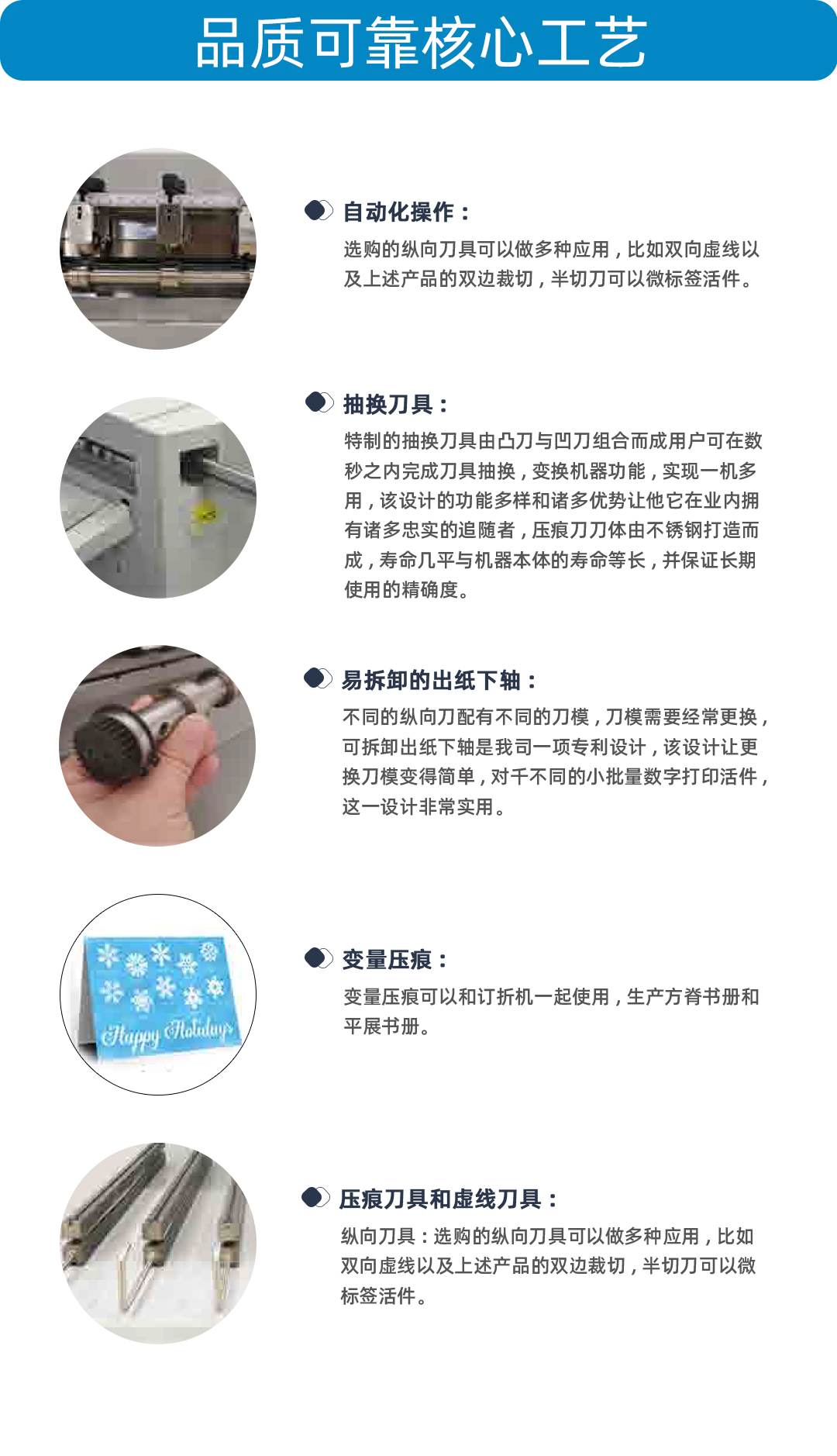 品质可靠核心工艺

自动化操作：
选购的纵向刀具可以做多种应用，比如双向虚线以及上述产品的双边裁切，半切刀可以微标签活件。

抽换刀具：
特制的抽换刀具由凸刀与凹刀组合而成用户可在数秒之内完成刀具抽换，变换机器功能，实现一机多用，该设计的功能多样和诸多优势让他它在业内拥有诸多忠实的追随者，压痕刀刀体由不锈钢打造而成，寿命几乎与机器本体的寿命等长，并保证长期使用的精确度。

易拆卸的出纸下轴：
不同的纵向刀配有不同的刀模，刀模需要经常更换，可拆卸出纸下轴是我司一项专利设计，该设计让更换刀模变得简单，对千不同的小批量数字打印活件，这一设计非常实用。

Happy Holidays

变量压痕：
变量压痕可以和订折机一起使用，生产方脊书册和平展书册。

压痕刀具和虚线刀具：
纵向刀具：选购的纵向刀具可以做多种应用，比如双向虚线以及上述产品的双边裁切，半切刀可以微标签活件。