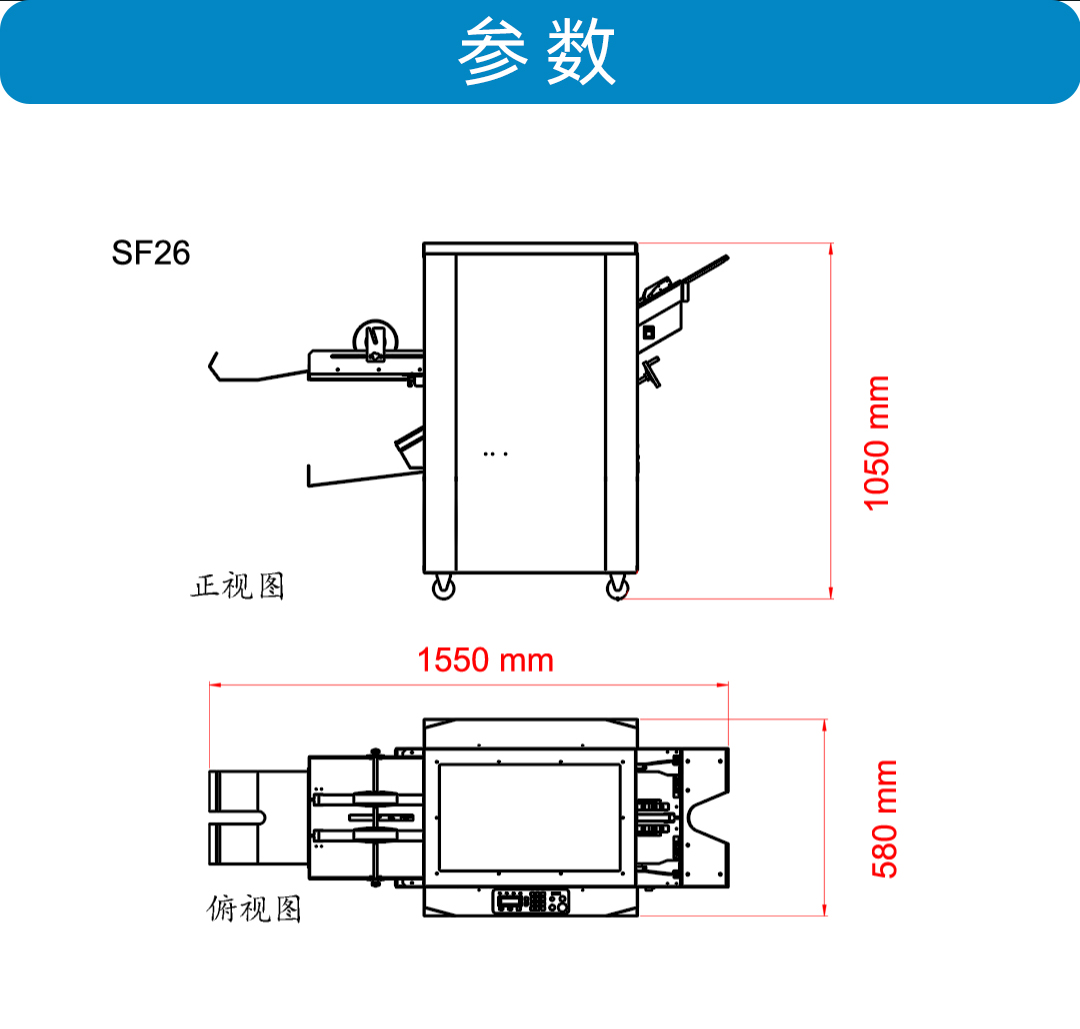 参数

SF26

1050 mm

正视图

1550 mm

580 mm

俯视图